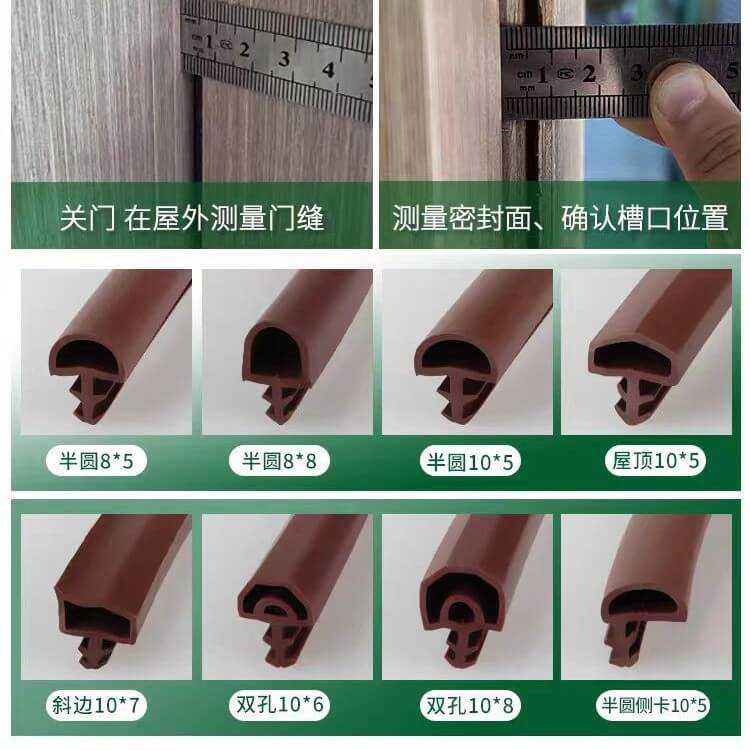 cm 1 2 3 4

mm cm 1 2 3 5

关门 在屋外测量门缝

测量密封面、确认槽口位置

半圆8*5

半圆8*8

半圆10*5

屋顶10*5

斜边10*7

双孔10*6

双孔10*8

半圆侧卡10*5