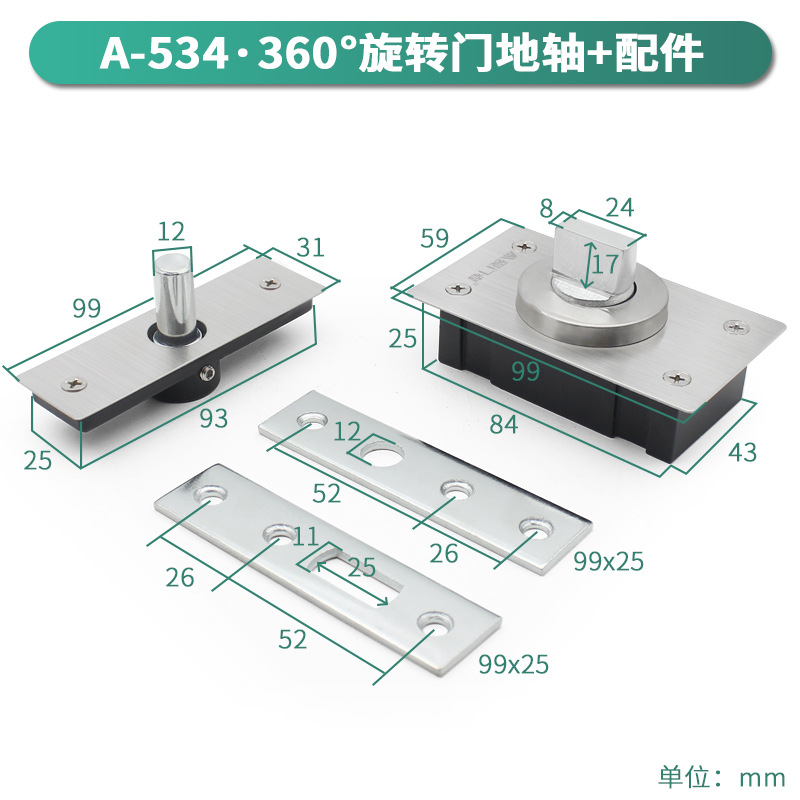 A-534·360°旋转门地轴+配件

12
31
99
93
25

8
24
59
17
25
99
84
43

12
52
26
99x25

11
25
26
52
99x25

单位：mm