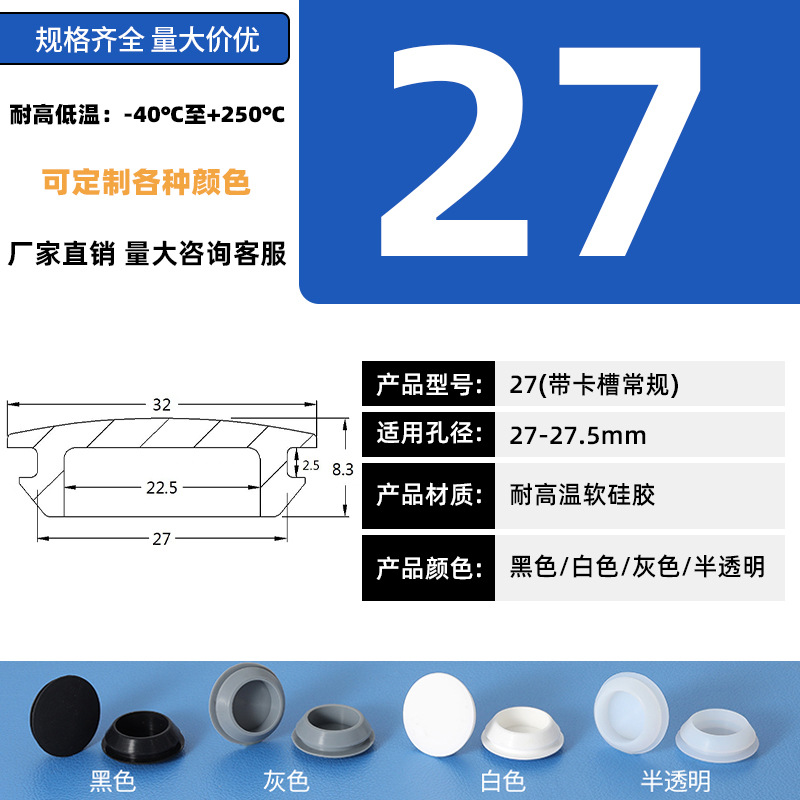 规格齐全 量大价优

耐高低温：-40℃至+250℃

可定制各种颜色

厂家直销 量大咨询客服

27

32

2.5

8.3

22.5

27

| 产品型号: | 27(带卡槽常规) |
|---|---|
| 适用孔径: | 27-27.5mm |
| 产品材质: | 耐高温软硅胶 |
| 产品颜色: | 黑色/白色/灰色/半透明 |

黑色 灰色 白色 半透明