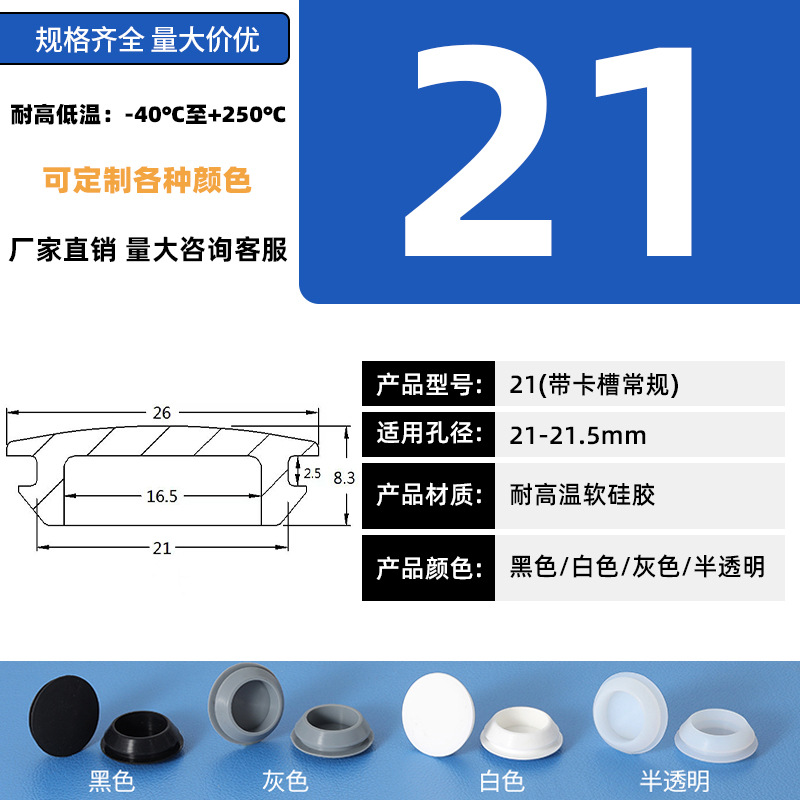 规格齐全 量大价优

耐高低温：-40℃至+250℃

可定制各种颜色

厂家直销 量大咨询客服

21

26
2.5
8.3
16.5
21

| 产品型号: | 21(带卡槽常规) |
|---|---|
| 适用孔径: | 21-21.5mm |
| 产品材质: | 耐高温软硅胶 |
| 产品颜色: | 黑色/白色/灰色/半透明 |

黑色
灰色
白色
半透明